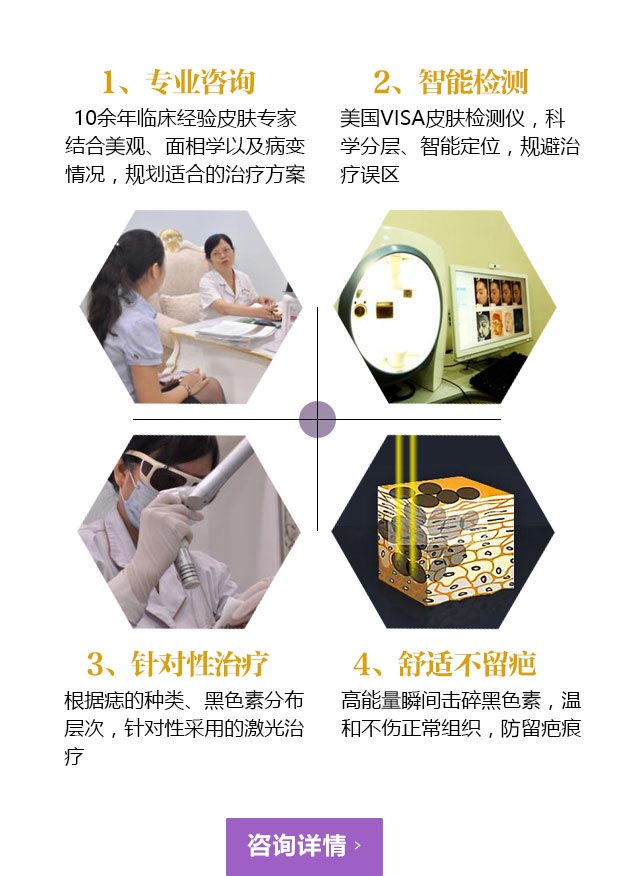 1、专业咨询

10余年临床经验皮肤专家结合美观、面相学以及病变情况，规划适合的治疗方案

2、智能检测

美国VISA皮肤检测仪，科学分层、智能定位，规避治疗误区

3、针对性治疗

根据痣的种类、黑色素分布层次，针对性采用的激光治疗

4、舒适不留疤

高能量瞬间击碎黑色素，温和不伤正常组织，防留疤痕

咨询详情 ›